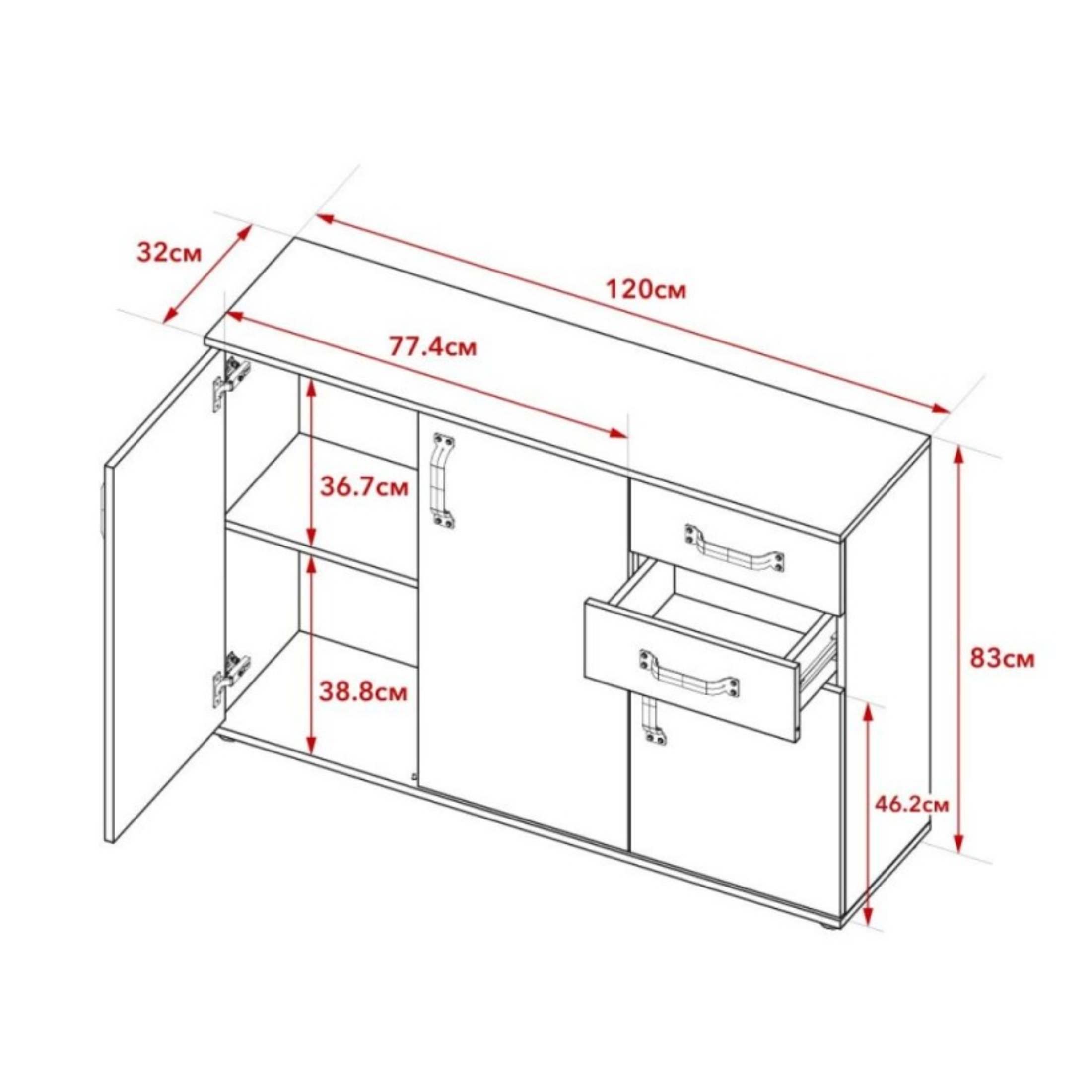 32см

120см

77.4см

36.7см

38.8см

83см

46.2см